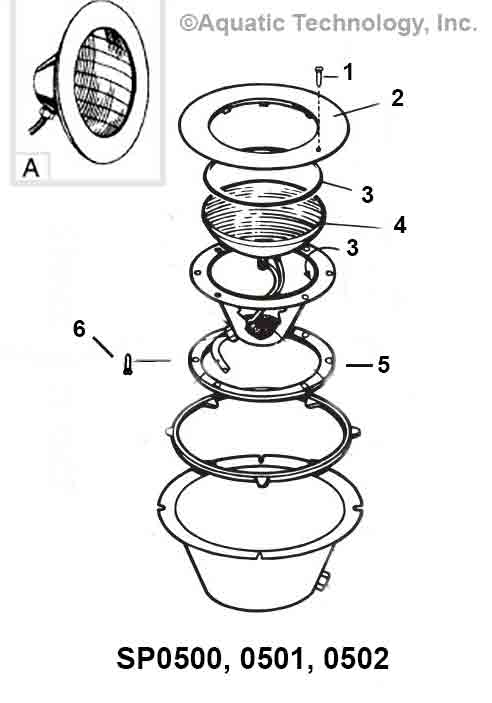 ©Aquatic Technology, Inc.

A

1
2
3
4
3
6
5

SP0500, 0501, 0502