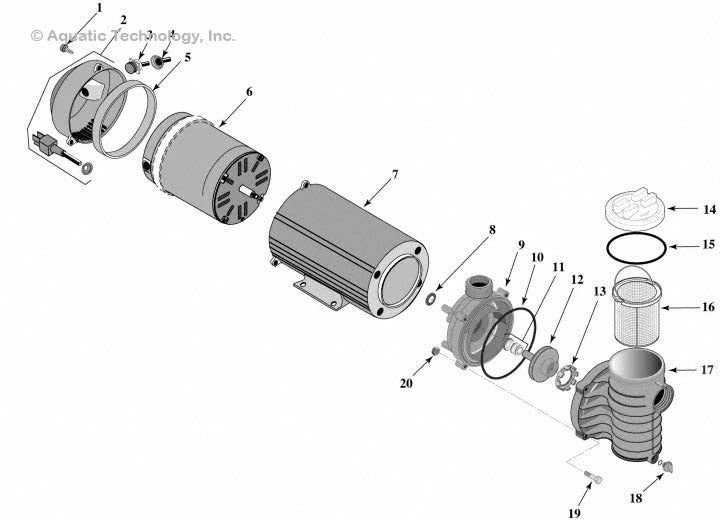 © Aquatic Technology, Inc.

1
2
3
4
5
6
7
8
9
10
11
12
13
14
15
16
17
18
19
20