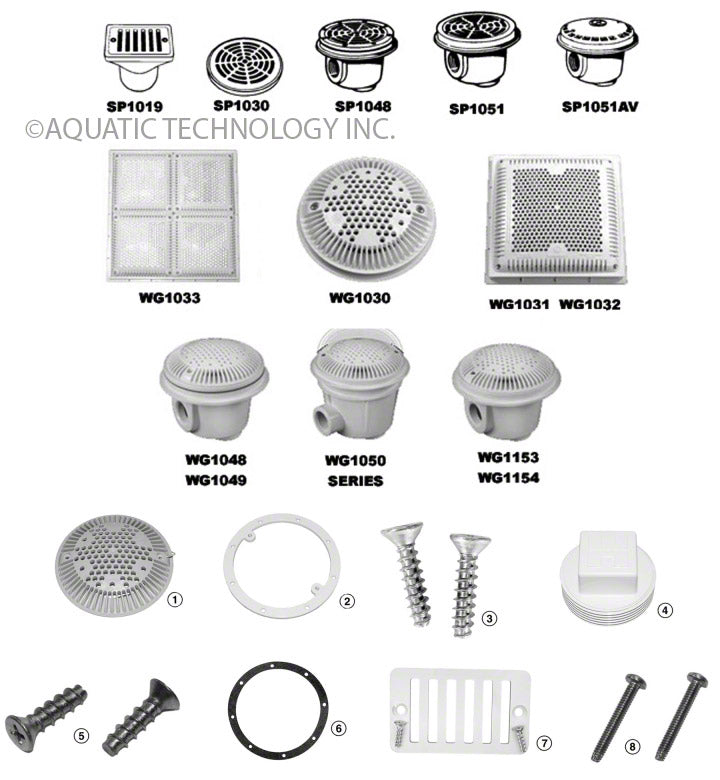 SP1019 SP1030 SP1048 SP1051 SP1051AV

©AQUATIC TECHNOLOGY INC.

WG1033 WG1030 WG1031 WG1032

WG1048
WG1049

WG1050
SERIES

WG1153
WG1154

1 2 3 4

5 6 7 8