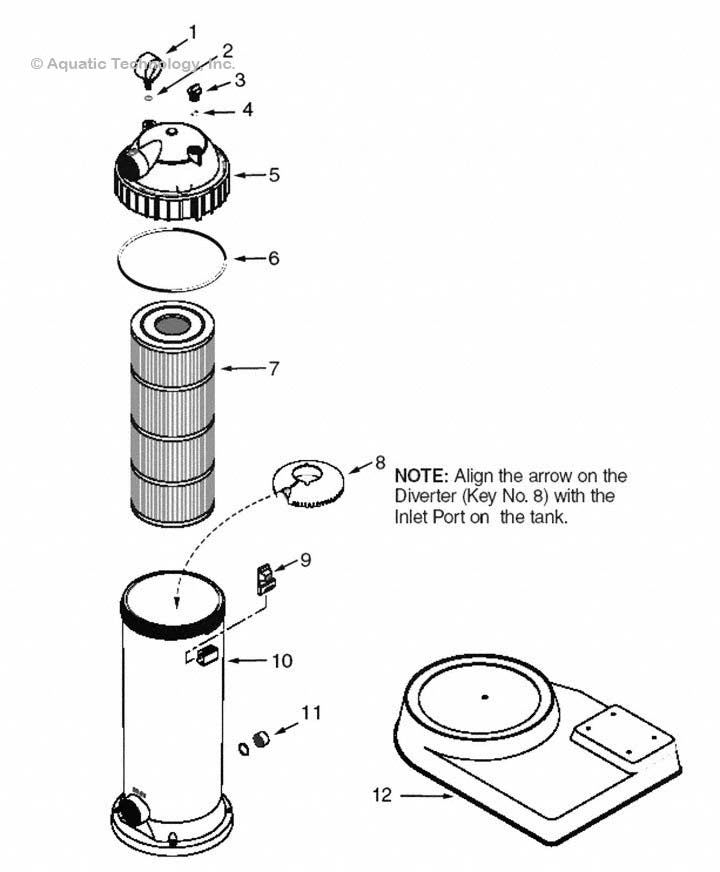 © Aquatic Technology, Inc.

1
2
3
4
5
6
7
8

NOTE: Align the arrow on the Diverter (Key No. 8) with the Inlet Port on the tank.

9
10
11
12