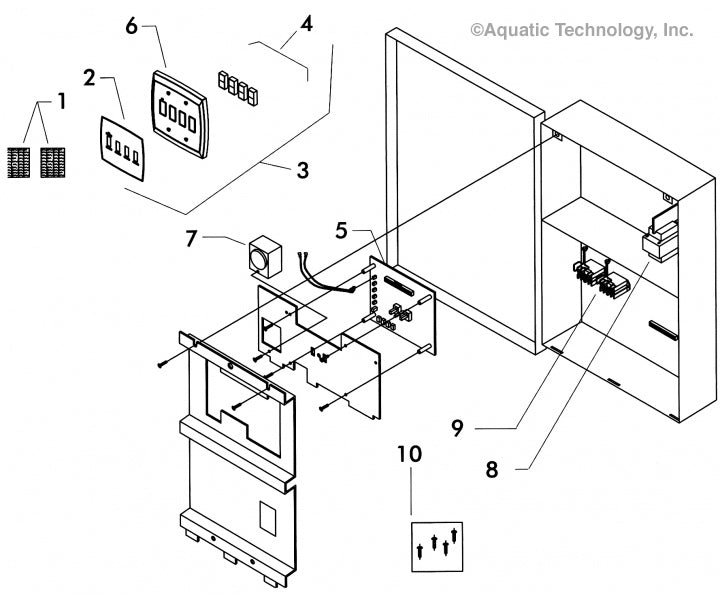 ©Aquatic Technology, Inc.

6
4
2
1
3
7
5
9
8
10