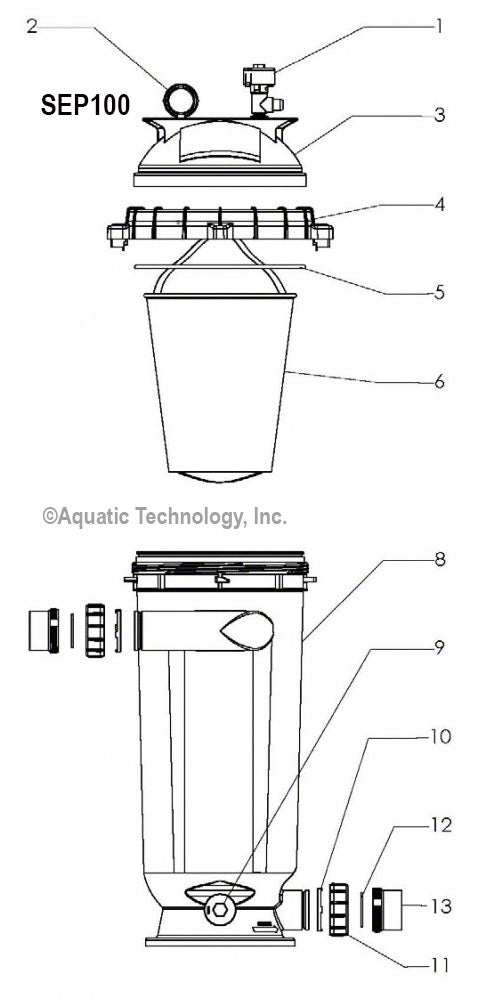 2

1

SEP100

3

4

5

6

©Aquatic Technology, Inc.

8

9

10

12

13

11