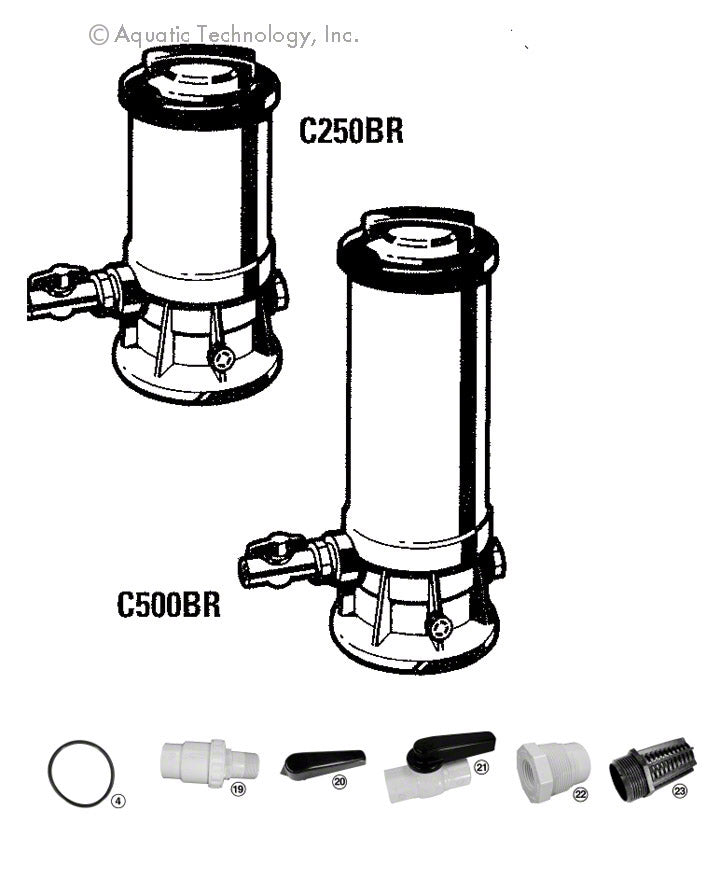 © Aquatic Technology, Inc.

C250BR

C500BR

4

19

20

21

22

23