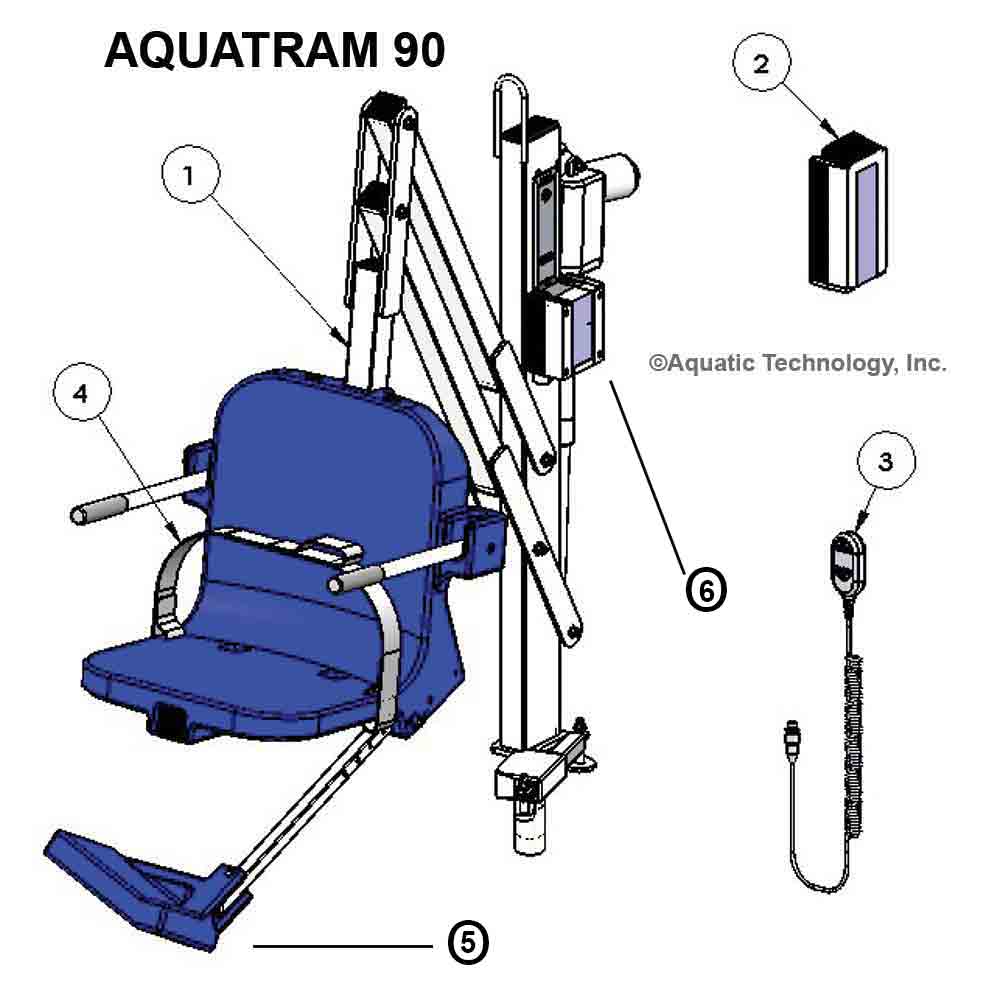 AQUATRAM 90

1

2

©Aquatic Technology, Inc.

4

3

6

5