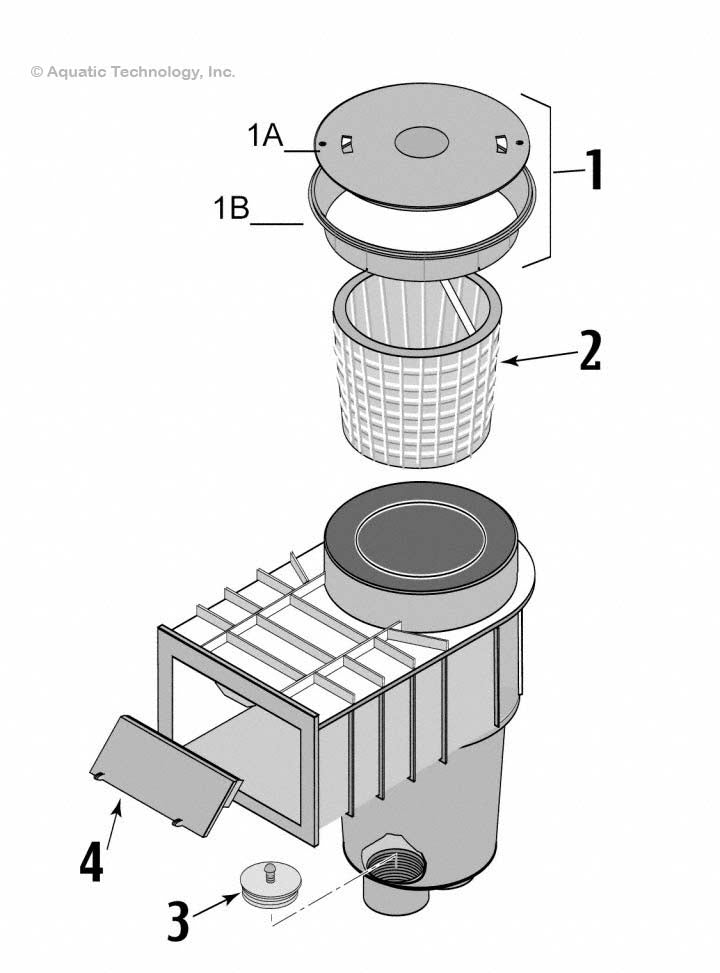 © Aquatic Technology, Inc.

1A
1B
1
2
4
3