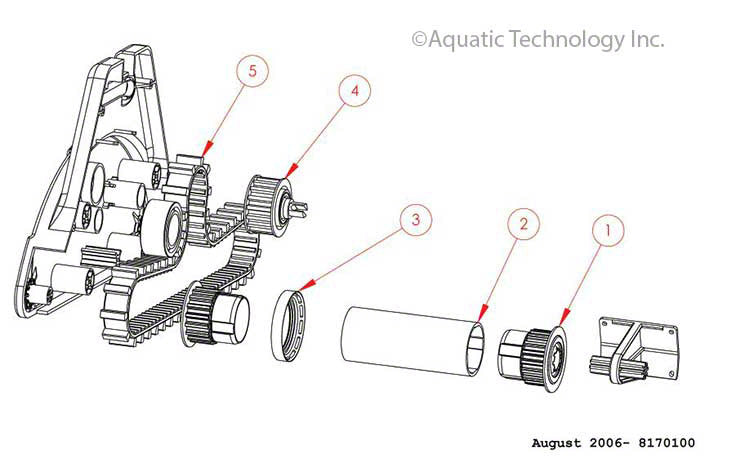 ©Aquatic Technology Inc.

5

4

3

2

1

August 2006- 8170100