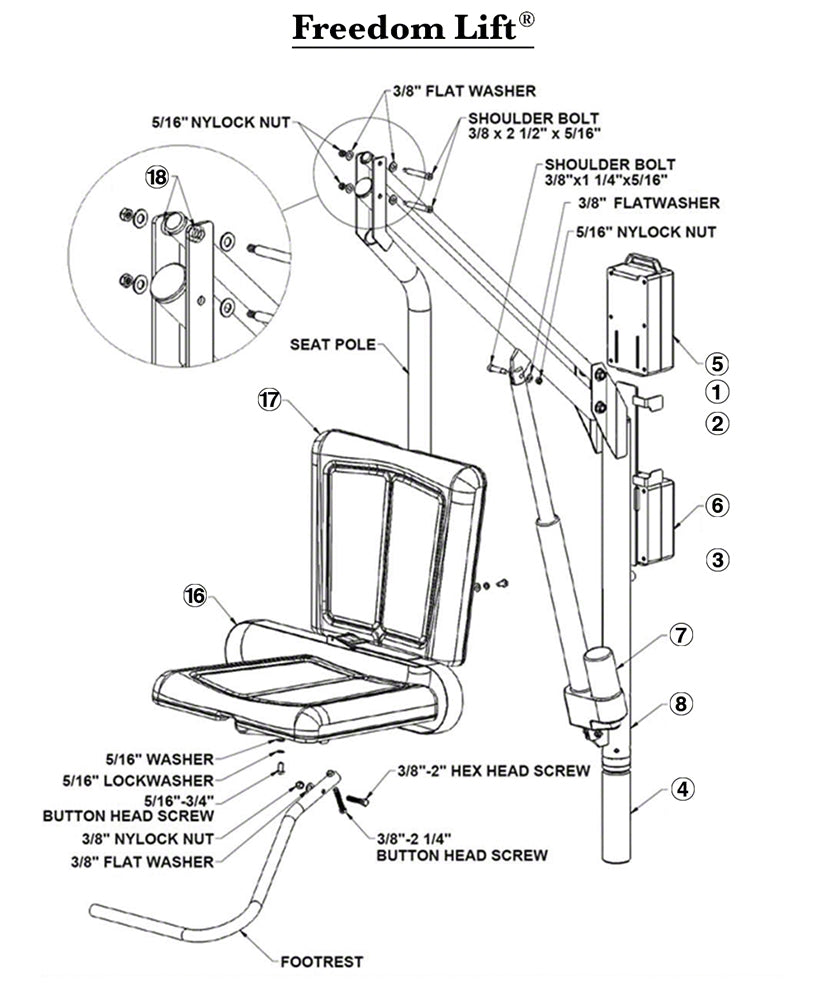 Freedom Lift®

3/8" FLAT WASHER

5/16" NYLOCK NUT

SHOULDER BOLT
3/8 x 2 1/2" x 5/16"

SHOULDER BOLT
3/8"x1 1/4"x5/16"

3/8" FLATWASHER

5/16" NYLOCK NUT

18

SEAT POLE

17

5
1
2
6
3

16

7
8
4

5/16" WASHER
5/16" LOCKWASHER
5/16"-3/4"
BUTTON HEAD SCREW
3/8" NYLOCK NUT
3/8" FLAT WASHER

3/8"-2" HEX HEAD SCREW

3/8"-2 1/4"
BUTTON HEAD SCREW

FOOTREST