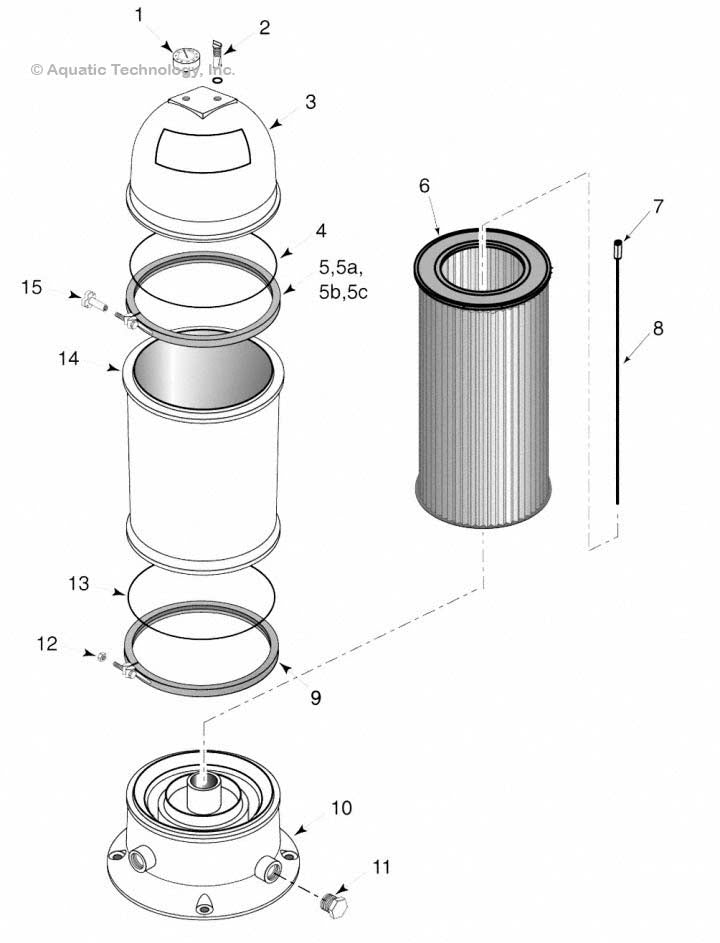 © Aquatic Technology, Inc.

1

2

3

4

5,5a,
5b,5c

15

14

6

7

8

13

12

9

10

11