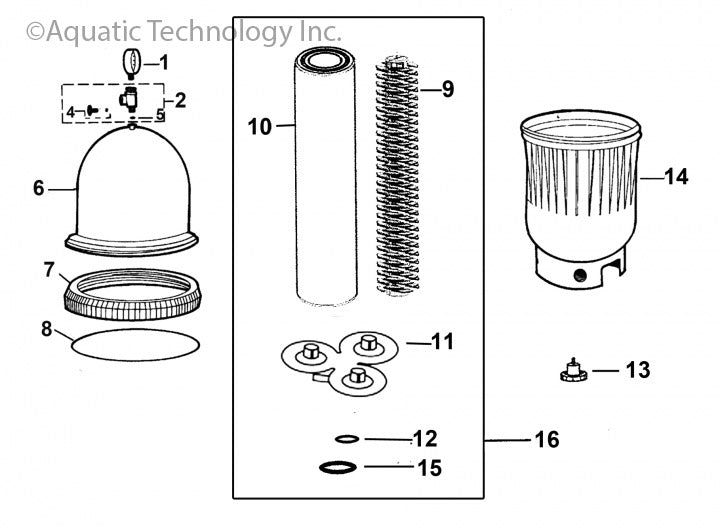 ©Aquatic Technology Inc.

1
2
4
5
6
7
8
10
9
11
12
15
16
14
13