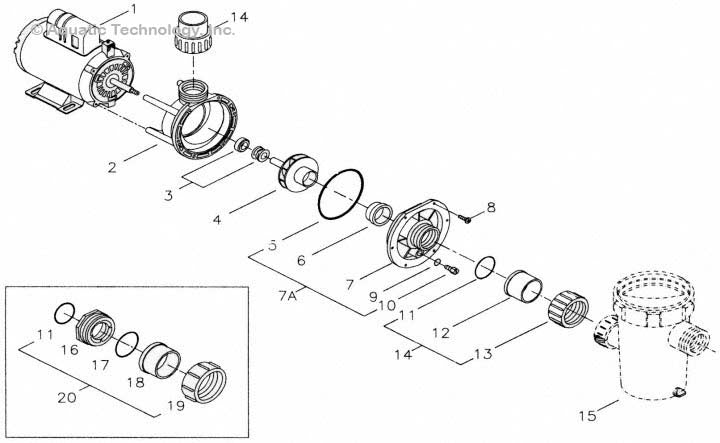 © Aquatic Technology, Inc.

1
14
2
3
4
5
6
8
7
7A
9
10
11
12
14
13
15
11
16
17
18
19
20