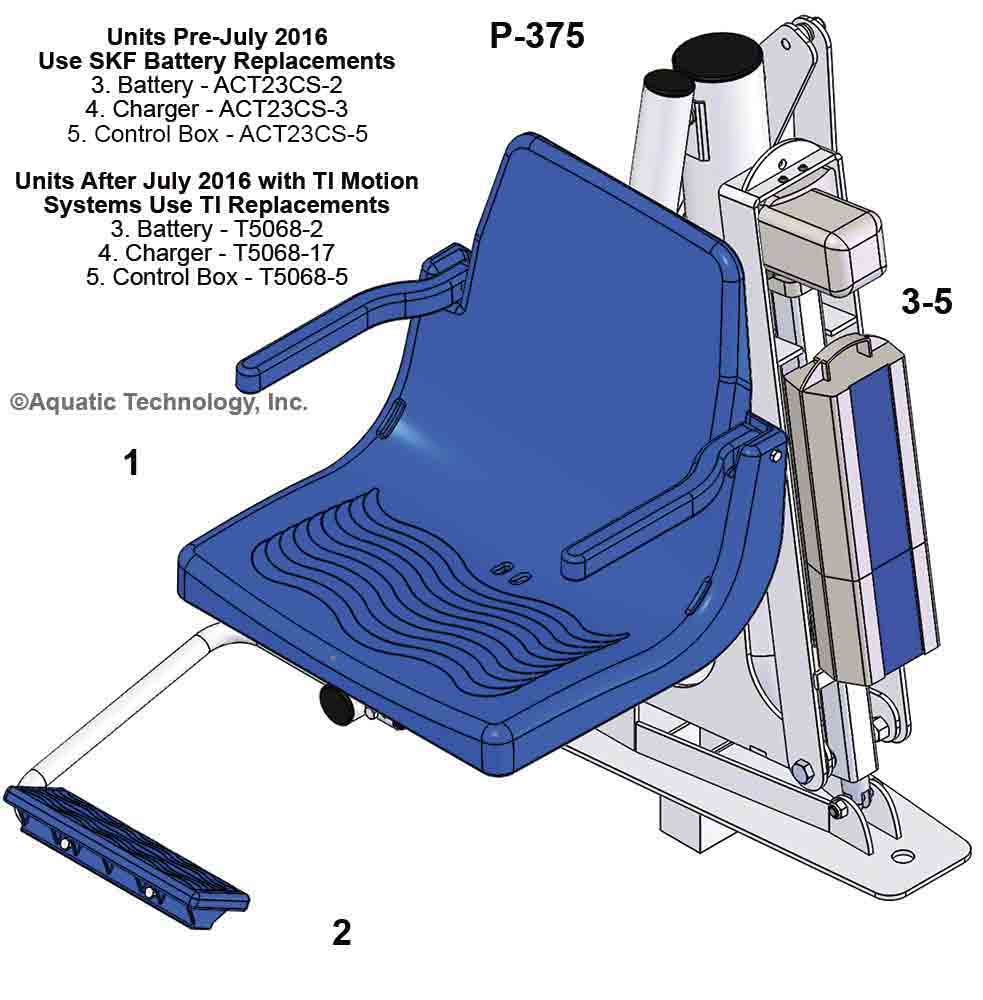 Units Pre-July 2016
Use SKF Battery Replacements
3. Battery - ACT23CS-2
4. Charger - ACT23CS-3
5. Control Box - ACT23CS-5

Units After July 2016 with TI Motion Systems Use TI Replacements
3. Battery - T5068-2
4. Charger - T5068-17
5. Control Box - T5068-5

P-375

3-5

©Aquatic Technology, Inc.

1

2