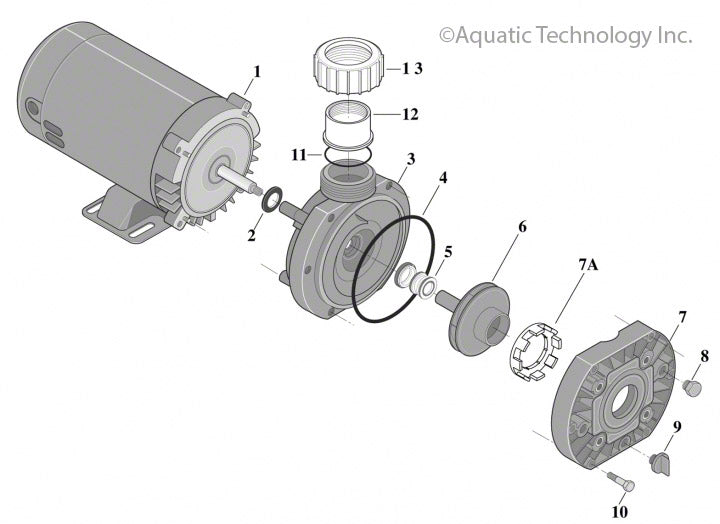 ©Aquatic Technology Inc.

1
1 3
12
11
3
4
2
5
6
7A
7
8
9
10