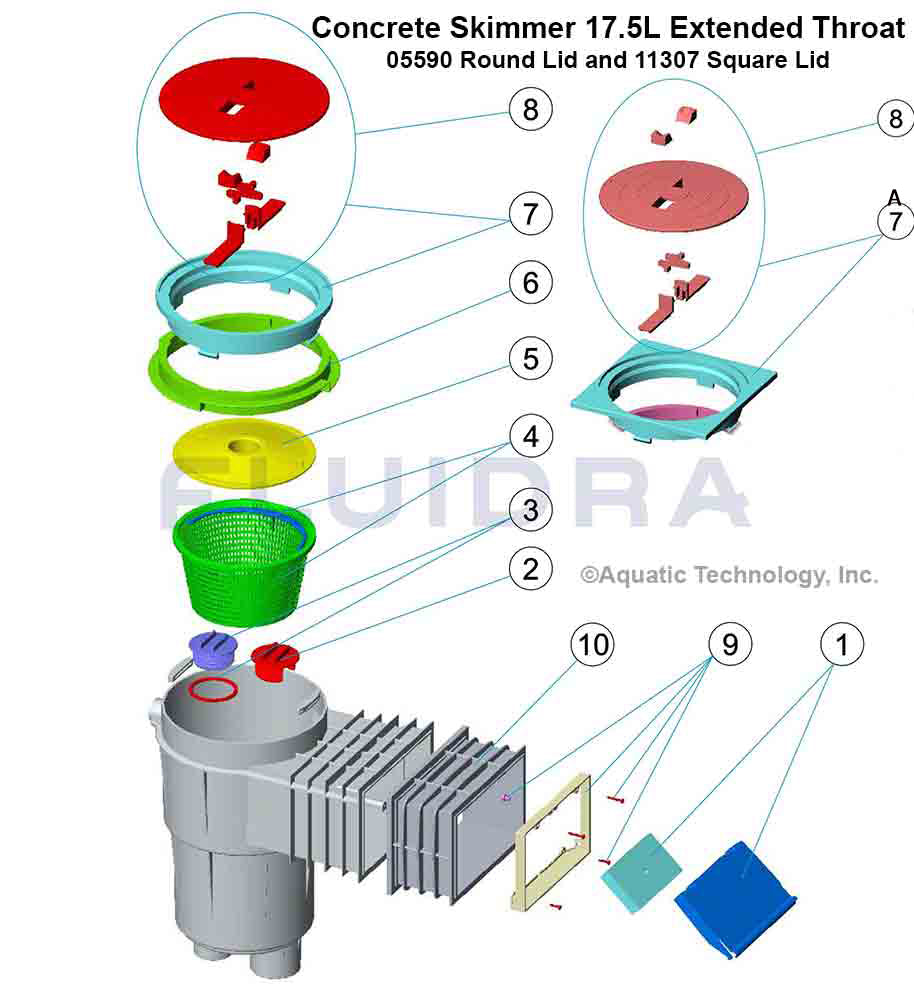 Concrete Skimmer 17.5L Extended Throat
05590 Round Lid and 11307 Square Lid

8

7

6

5

4

3

2

8

A

7

FLUIDRA

©Aquatic Technology, Inc.

10

9

1