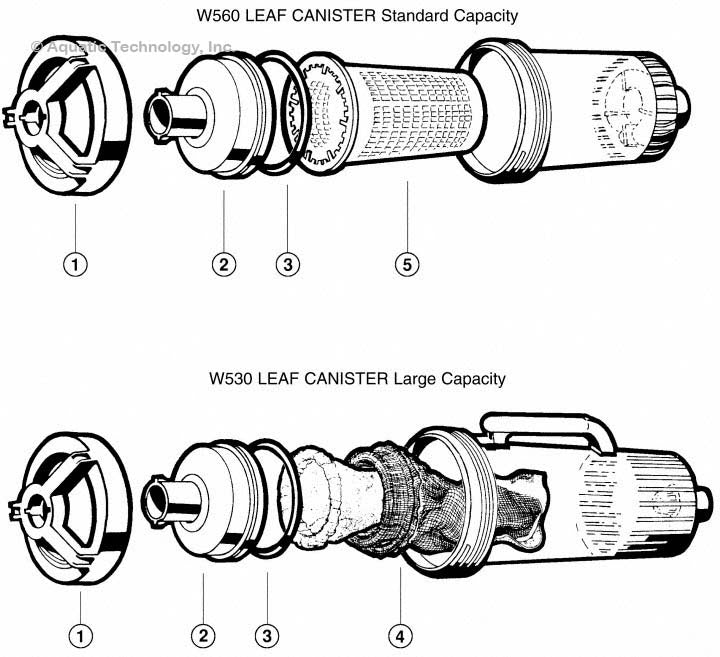 W560 LEAF CANISTER Standard Capacity

© Aquatic Technology, Inc.

1

2

3

5

W530 LEAF CANISTER Large Capacity

1

2

3

4