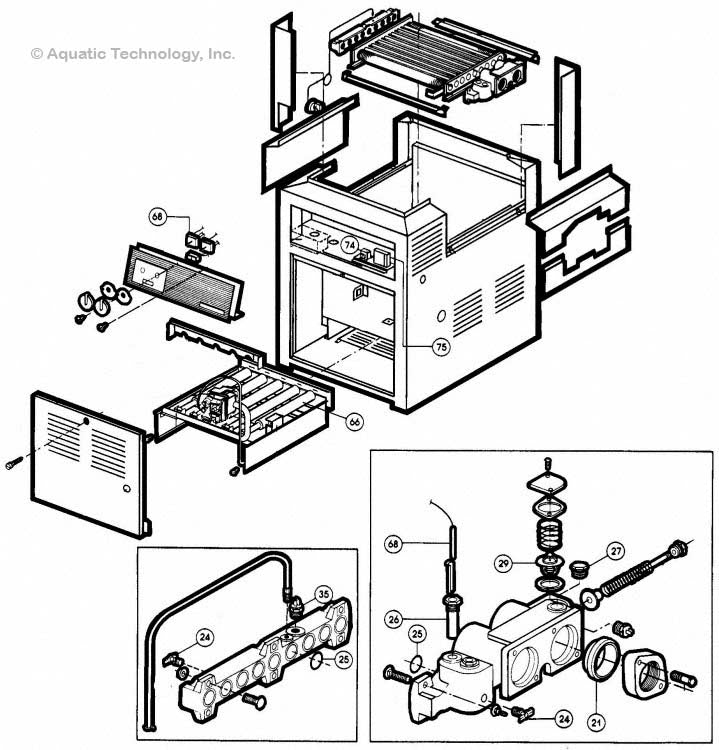 © Aquatic Technology, Inc.

68

74

75

66

35

24

25

68

29

27

26

25

24

21