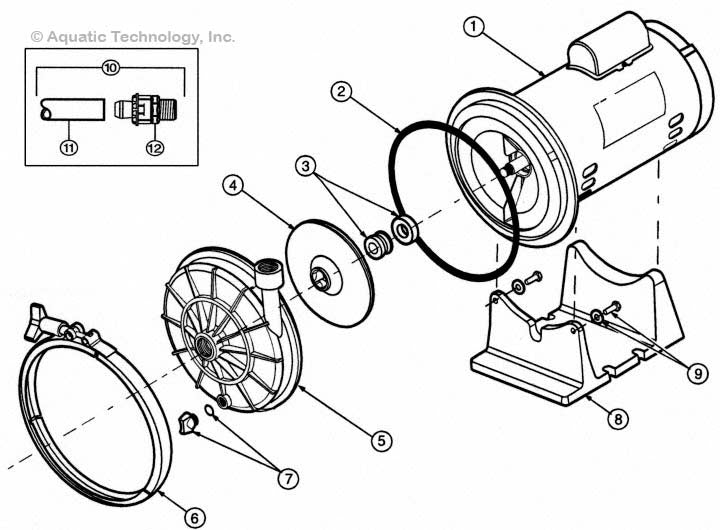 © Aquatic Technology, Inc.

10

11

12

1

2

3

4

5

6

7

8

9