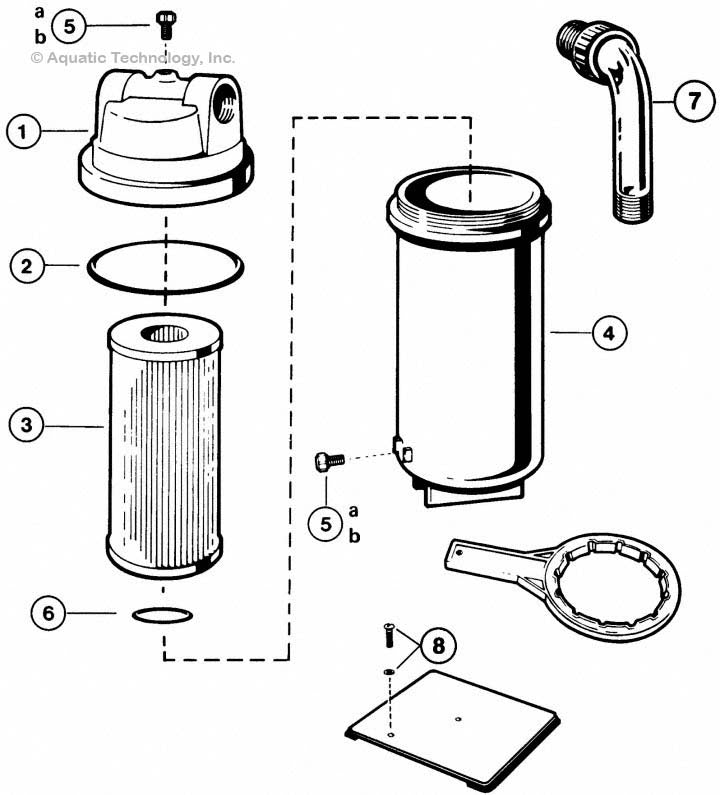 a
b
5

© Aquatic Technology, Inc.

1

7

2

4

3

5 a
b

6

8