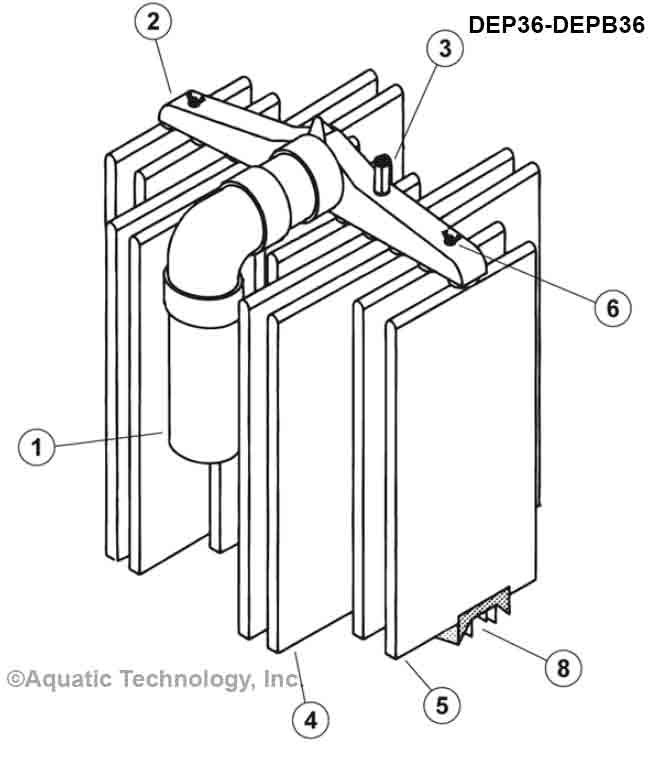 DEP36-DEPB36

2

3

6

1

8

5

4

©Aquatic Technology, Inc.