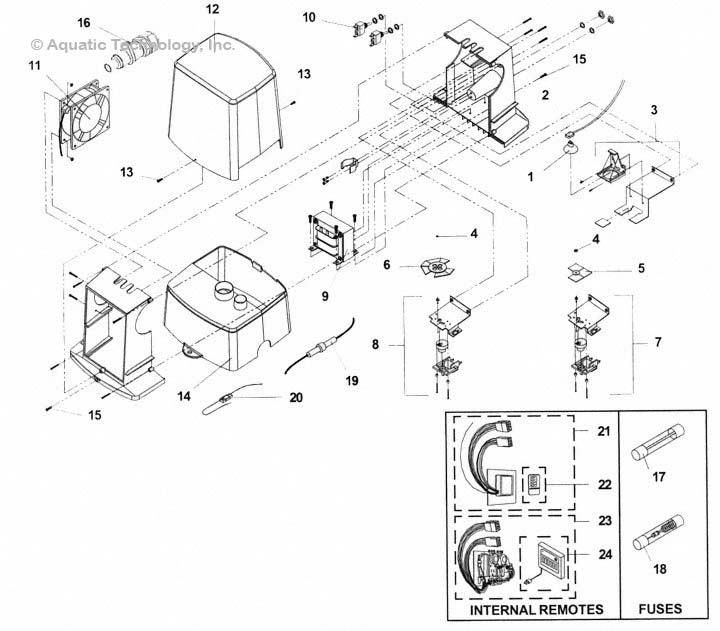 © Aquatic Technology, Inc.

16
12
10
11
13
15
2
3
13
1
4
4
6
5
9
8
7
14
19
20
15

21
22
23
24
17
18
INTERNAL REMOTES
FUSES