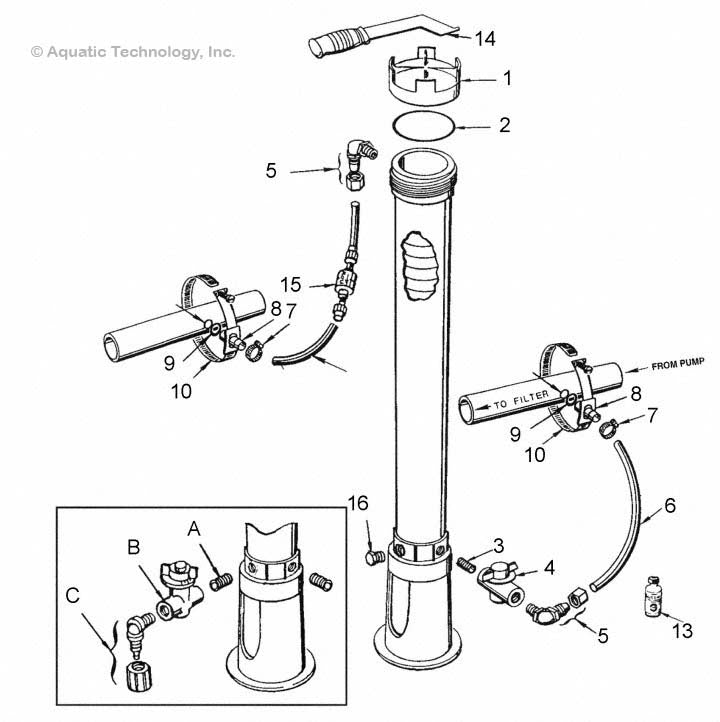 © Aquatic Technology, Inc.

14
1
2
5
15
8
7
9
10
FROM PUMP
TO FILTER
8
9
7
10
6
16
3
4
5
13
A
B
C