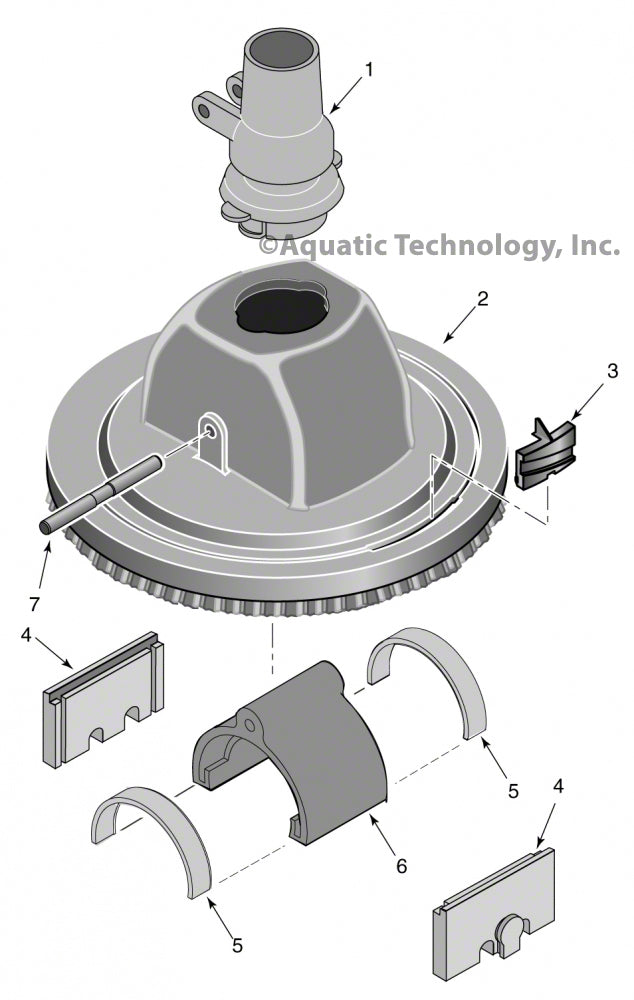 1

©Aquatic Technology, Inc.

2

3

7

4

5

6

4

5