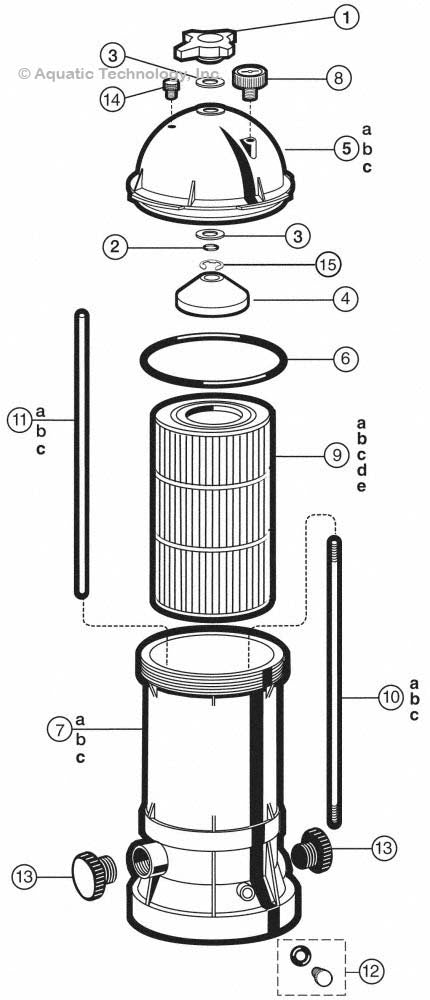 © Aquatic Technology, Inc.

1
3
8
14
5 a b c
2
3
15
4
6
11 a b c
9 a b c d e
10 a b c
7 a b c
13
13
12