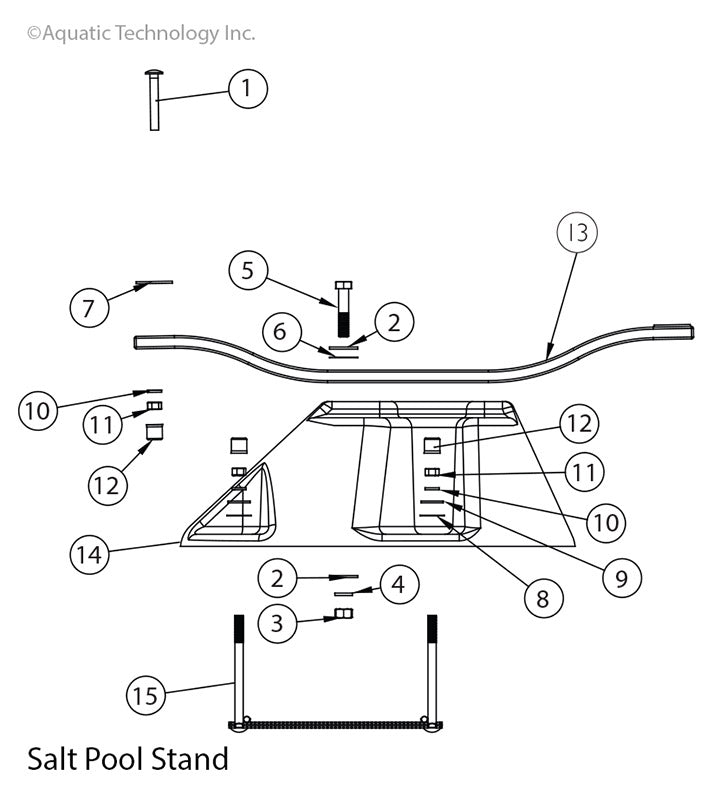 ©Aquatic Technology Inc.

1
13
5
7
6
2
10
11
12
12
11
10
9
8
14
2
4
3
15

Salt Pool Stand