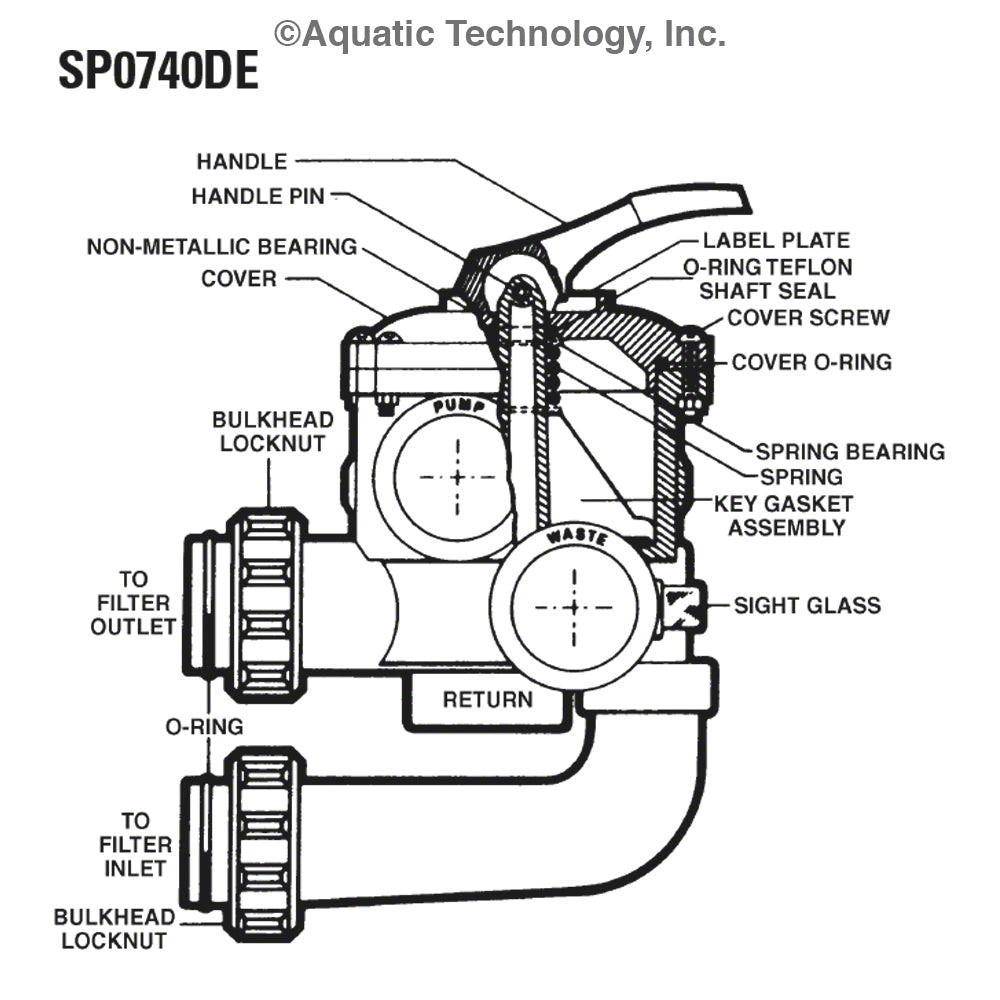 ©Aquatic Technology, Inc.

SP0740DE

HANDLE
HANDLE PIN
NON-METALLIC BEARING
COVER
LABEL PLATE
O-RING TEFLON SHAFT SEAL
COVER SCREW
COVER O-RING
BULKHEAD LOCKNUT
PUMP
SPRING BEARING
SPRING
KEY GASKET ASSEMBLY
WASTE
TO FILTER OUTLET
SIGHT GLASS
RETURN
O-RING
TO FILTER INLET
BULKHEAD LOCKNUT