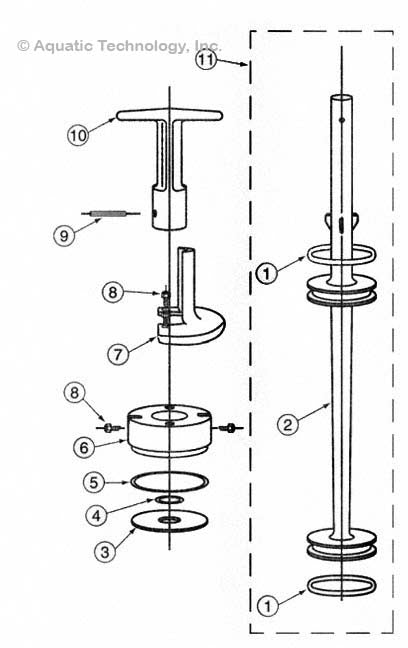 © Aquatic Technology, Inc.

11
10
9
8
7
8
6
5
4
3
1
2
1