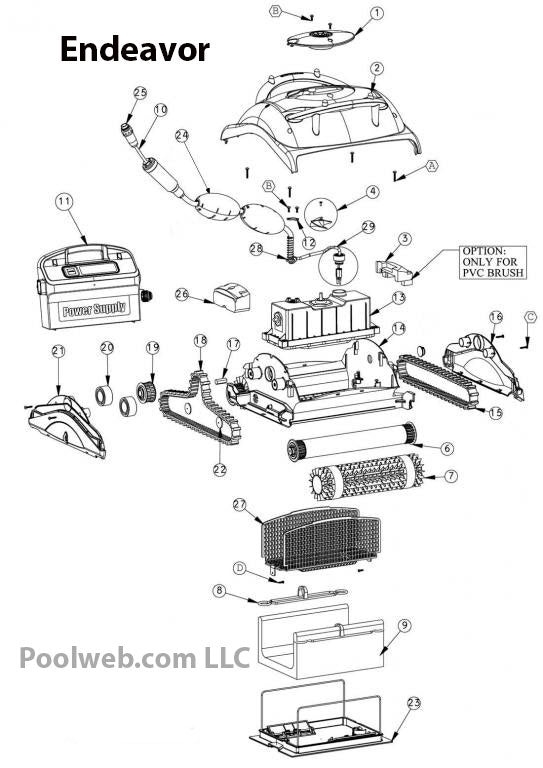 Endeavor

B
1
2
25
10
24
A
B
4
11
12
29
28
3
OPTION: ONLY FOR PVC BRUSH
Power Supply
26
13
14
16
C
21
20
19
18
17
15
22
6
7
27
D
8
9
Poolweb.com LLC
23