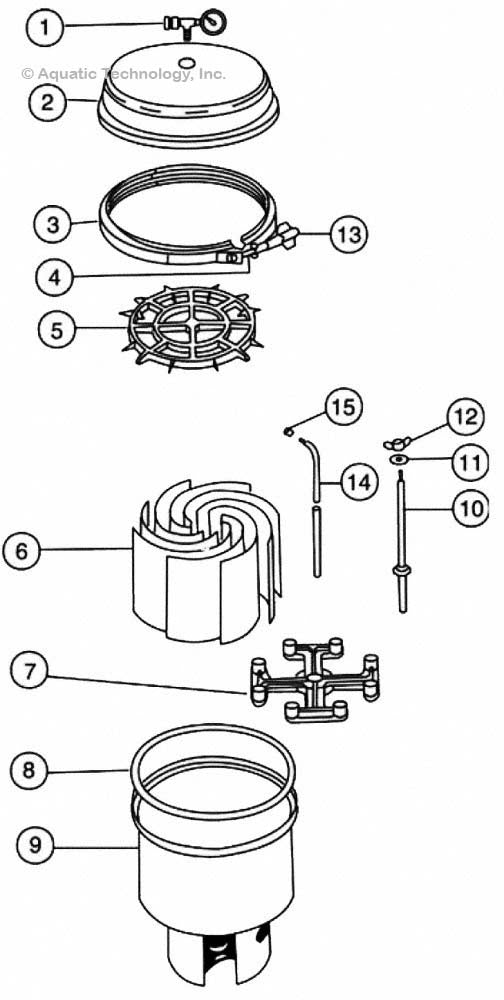 1

© Aquatic Technology, Inc.

2

3

13

4

5

15

12

11

14

10

6

7

8

9