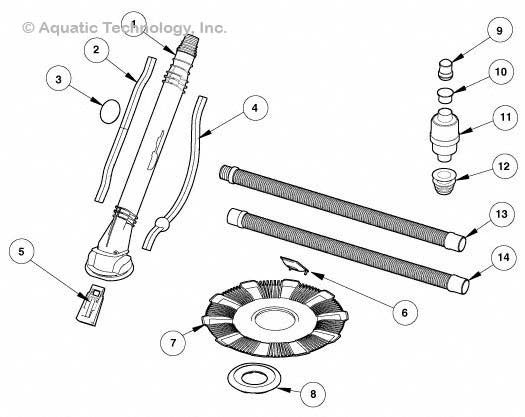 © Aquatic Technology, Inc.

1
2
3
4
5
6
7
8
9
10
11
12
13
14