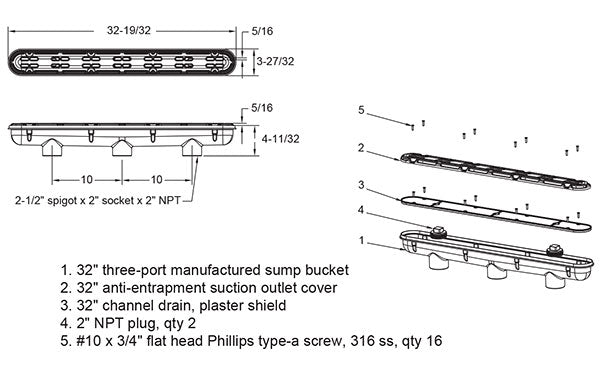 32-19/32

5/16

3-27/32

5/16

4-11/32

10

10

2-1/2" spigot x 2" socket x 2" NPT

5

2

3

4

1

1. 32" three-port manufactured sump bucket
2. 32" anti-entrapment suction outlet cover
3. 32" channel drain, plaster shield
4. 2" NPT plug, qty 2
5. #10 x 3/4" flat head Phillips type-a screw, 316 ss, qty 16