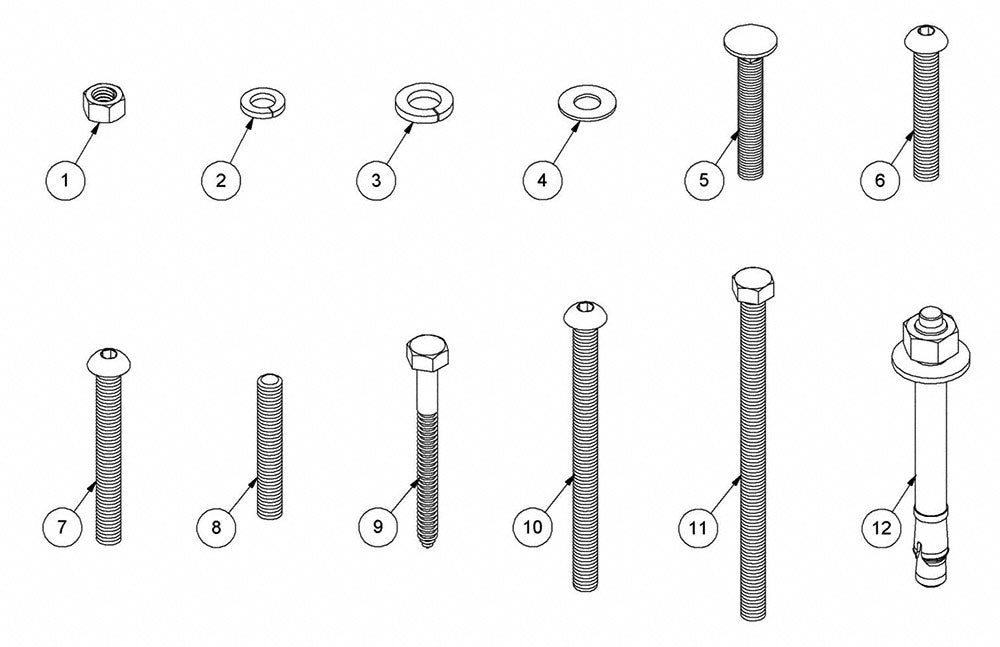 1
2
3
4
5
6
7
8
9
10
11
12