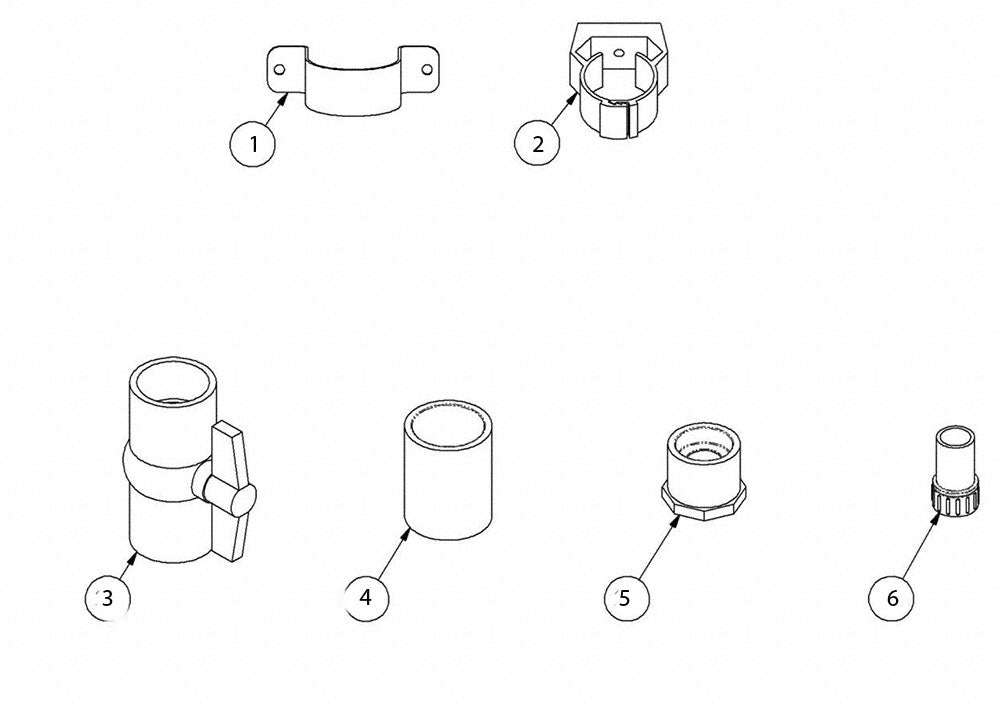 1

2

3

4

5

6