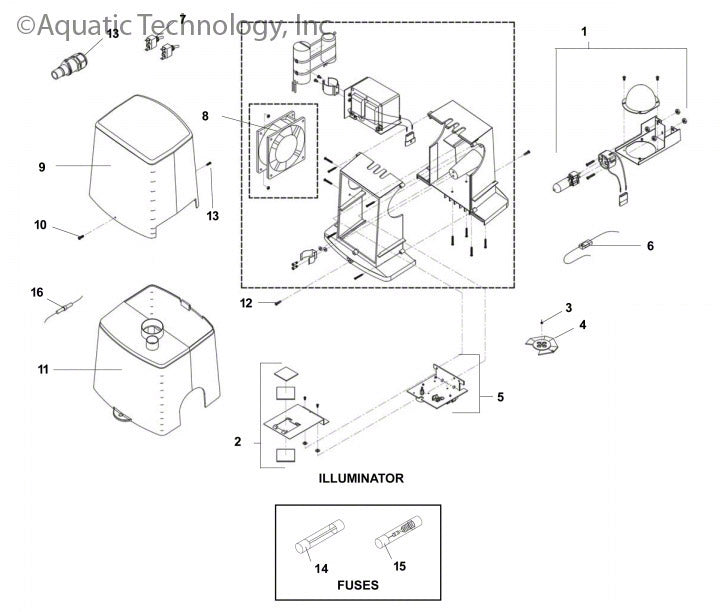 ©Aquatic Technology, Inc

13
7
1
8
9
13
10
6
16
12
3
4
11
5
2

ILLUMINATOR

14
15
FUSES