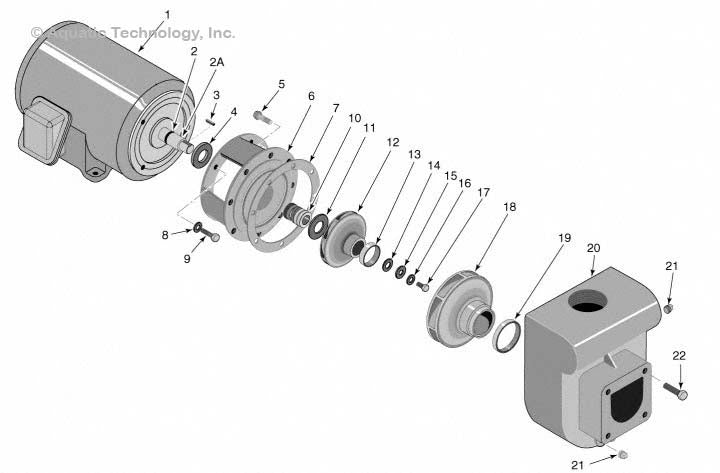 © Aquatic Technology, Inc.

1
2
2A
3
4
5
6
7
10
11
12
13
14
15
16
17
18
8
9
19
20
21
22
21