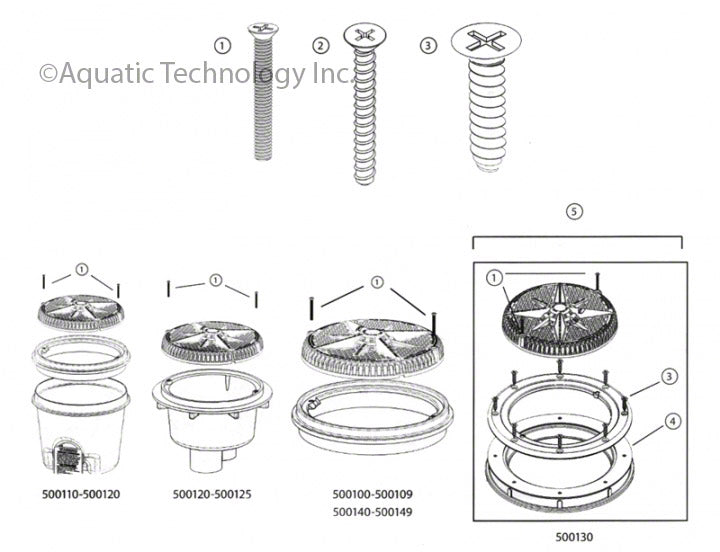 ①
②
③
©Aquatic Technology Inc.

⑤

①
①
①
①
③
④

500110-500120
500120-500125
500100-500109
500140-500149
500130