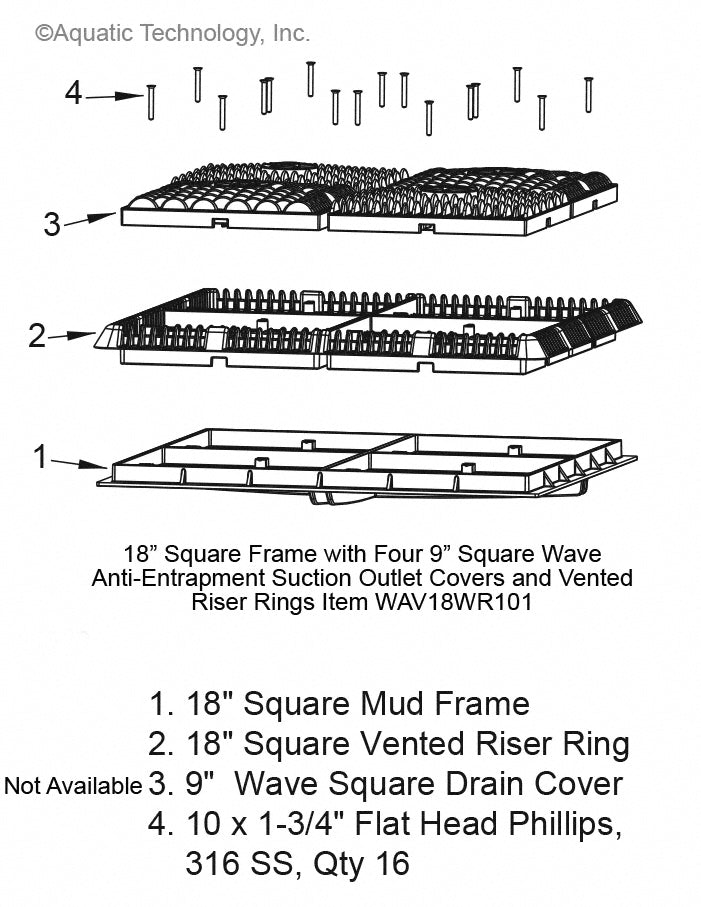 ©Aquatic Technology, Inc.

4

3

2

1

18” Square Frame with Four 9” Square Wave Anti-Entrapment Suction Outlet Covers and Vented Riser Rings Item WAV18WR101

1. 18" Square Mud Frame
2. 18" Square Vented Riser Ring
Not Available 3. 9" Wave Square Drain Cover
4. 10 x 1-3/4" Flat Head Phillips, 316 SS, Qty 16