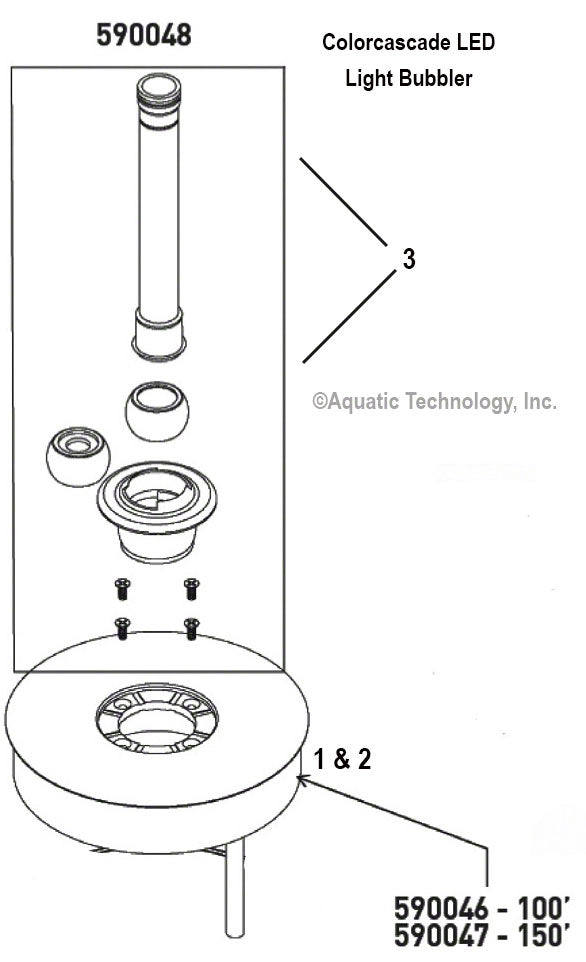 590048

Colorcascade LED Light Bubbler

3

©Aquatic Technology, Inc.

1 & 2

590046 - 100'
590047 - 150'