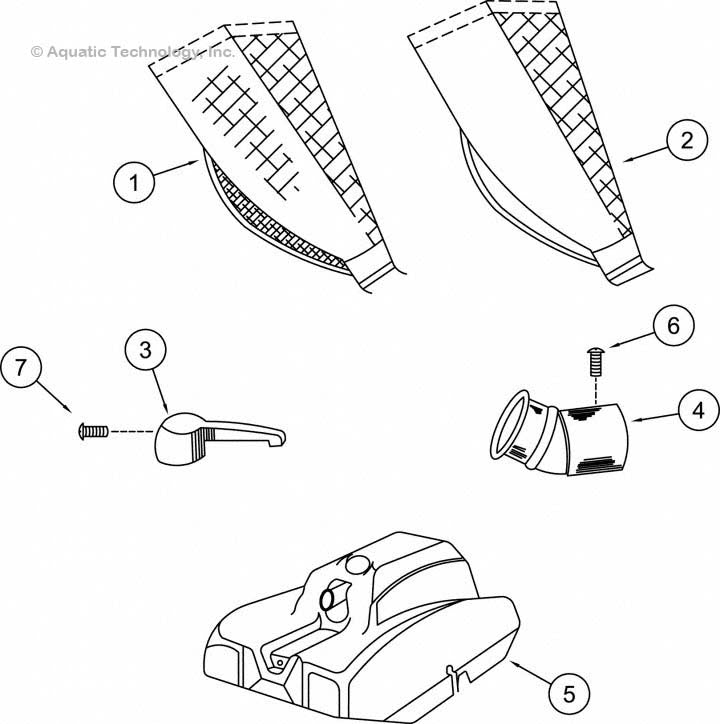 © Aquatic Technology, Inc.

1

2

7

3

6

4

5