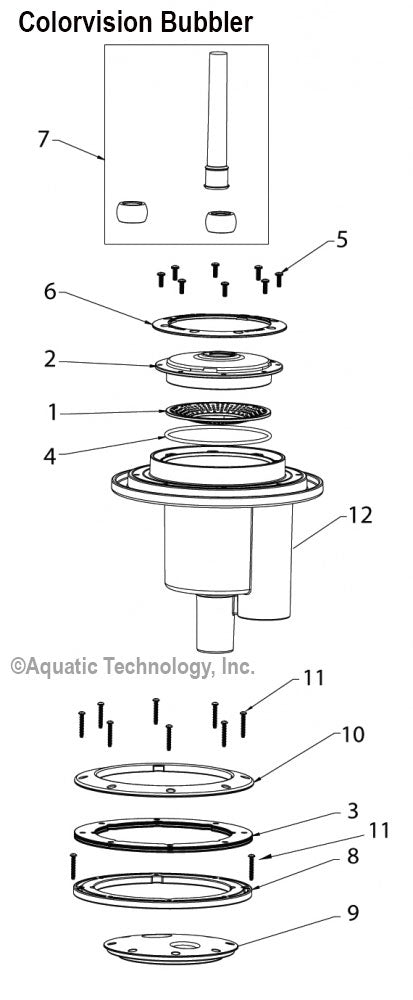 Colorvision Bubbler

7

5

6

2

1

4

12

©Aquatic Technology, Inc.

11

10

3

11

8

9