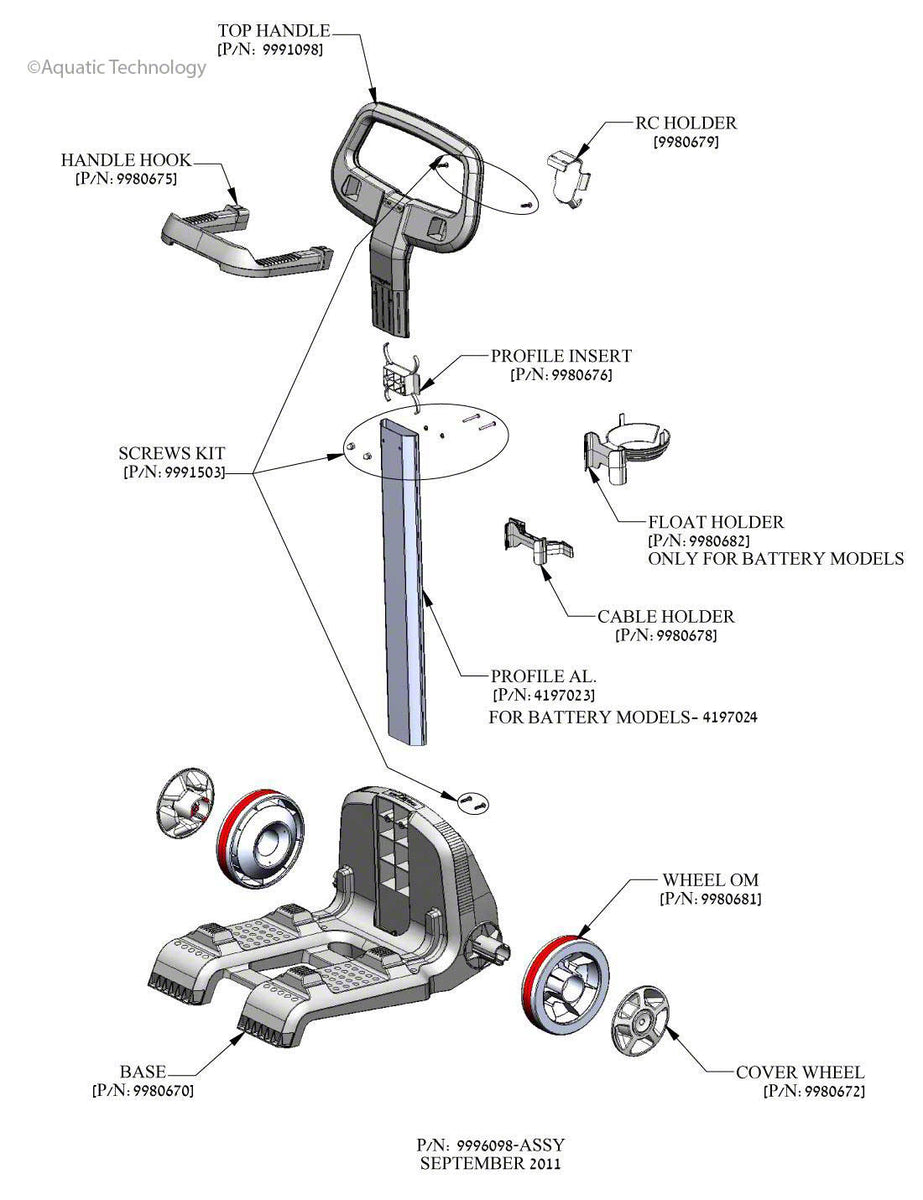 ©Aquatic Technology

TOP HANDLE
[P/N: 9991098]

RC HOLDER
[9980679]

HANDLE HOOK
[P/N: 9980675]

PROFILE INSERT
[P/N: 9980676]

SCREWS KIT
[P/N: 9991503]

FLOAT HOLDER
[P/N: 9980682]
ONLY FOR BATTERY MODELS

CABLE HOLDER
[P/N: 9980678]

PROFILE AL.
[P/N: 4197023]
FOR BATTERY MODELS- 4197024

WHEEL OM
[P/N: 9980681]

BASE
[P/N: 9980670]

COVER WHEEL
[P/N: 9980672]

P/N: 9996098-ASSY
SEPTEMBER 2011