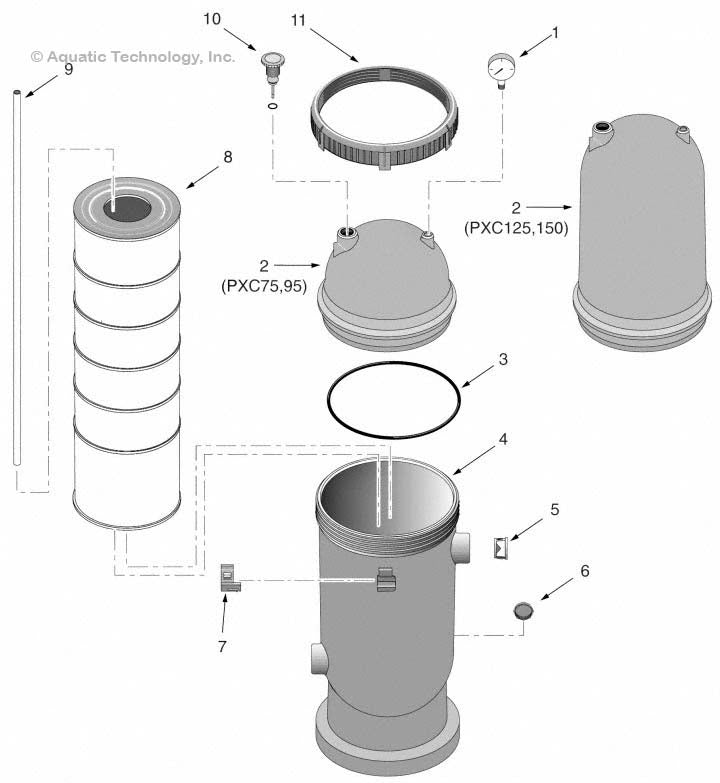 © Aquatic Technology, Inc.

10

11

1

9

8

2
(PXC125,150)

2
(PXC75,95)

3

4

5

6

7