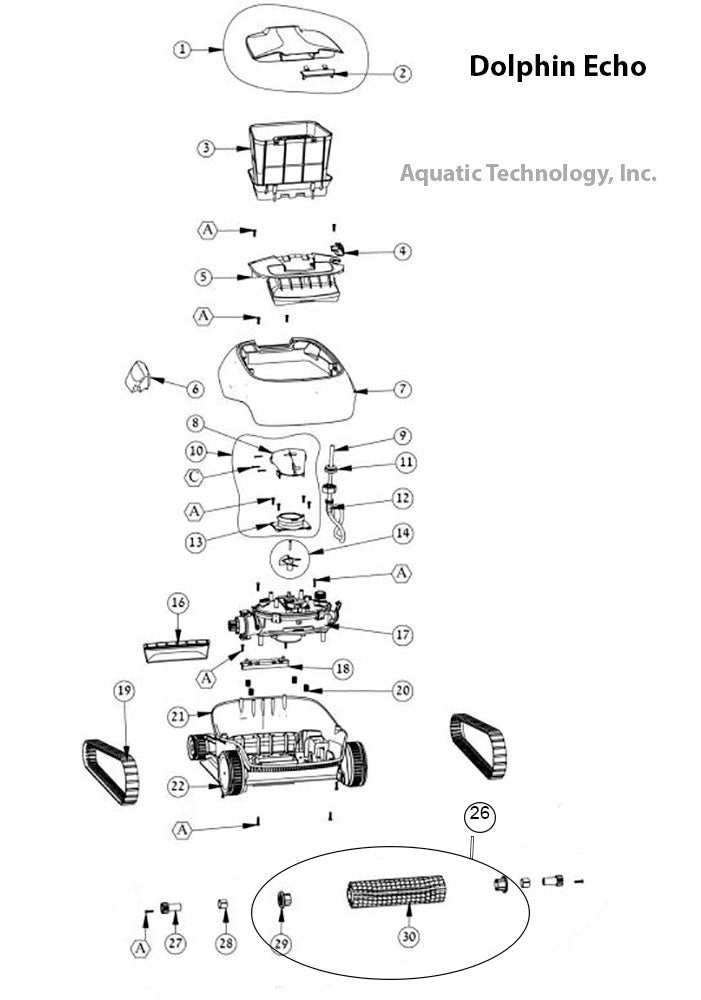 Dolphin Echo

Aquatic Technology, Inc.

1
2
3
A
4
5
A
6
7
8
9
10
11
C
A
12
13
14
A
16
17
A
18
19
20
21
22
A
26
A
27
28
29
30