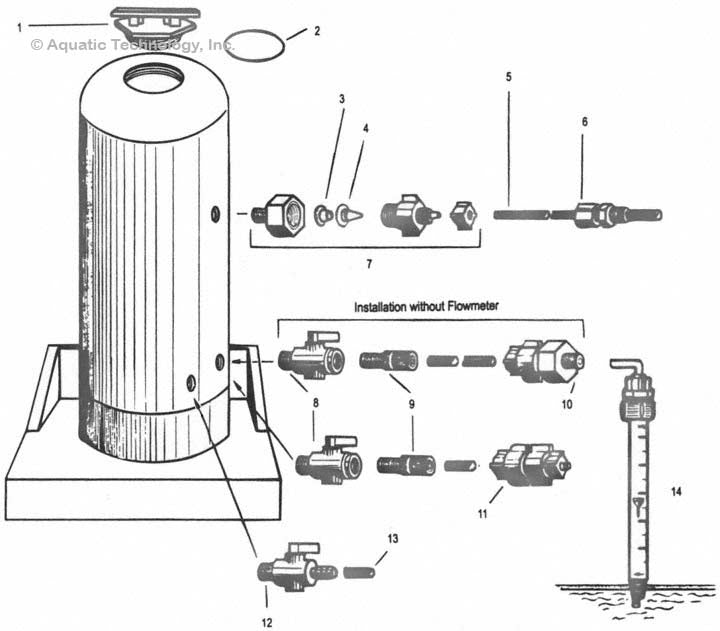 1
© Aquatic Technology, Inc.
2
3
4
5
6
7
Installation without Flowmeter
8
9
10
8
9
11
14
13
12