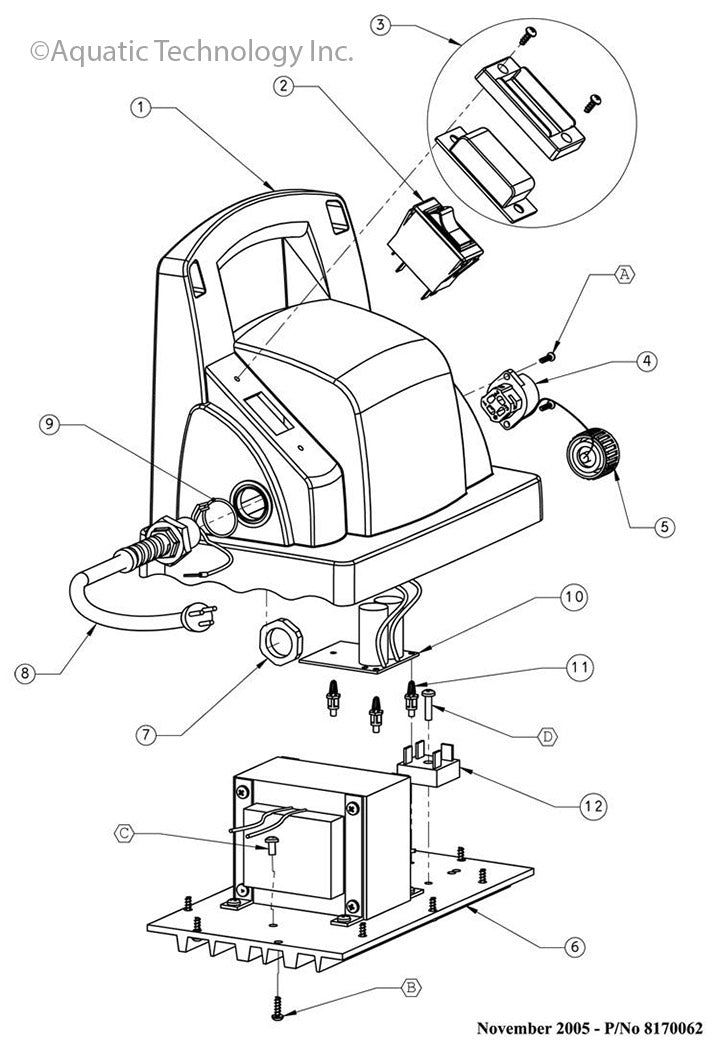 ©Aquatic Technology Inc.

3

1

2

A

4

9

5

10

8

11

7

D

12

C

6

B

November 2005 - P/No 8170062