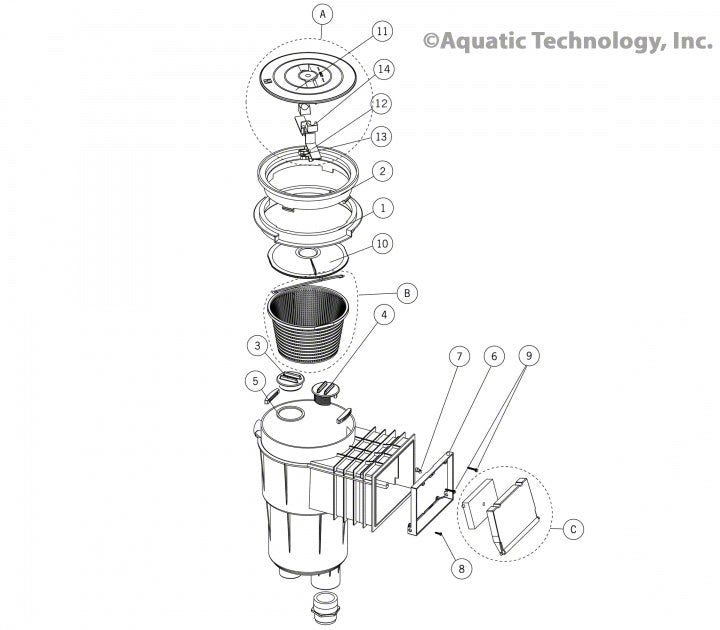 ©Aquatic Technology, Inc.

A
11
14
12
13
2
1
10
B
4
3
5
7
6
9
C
8