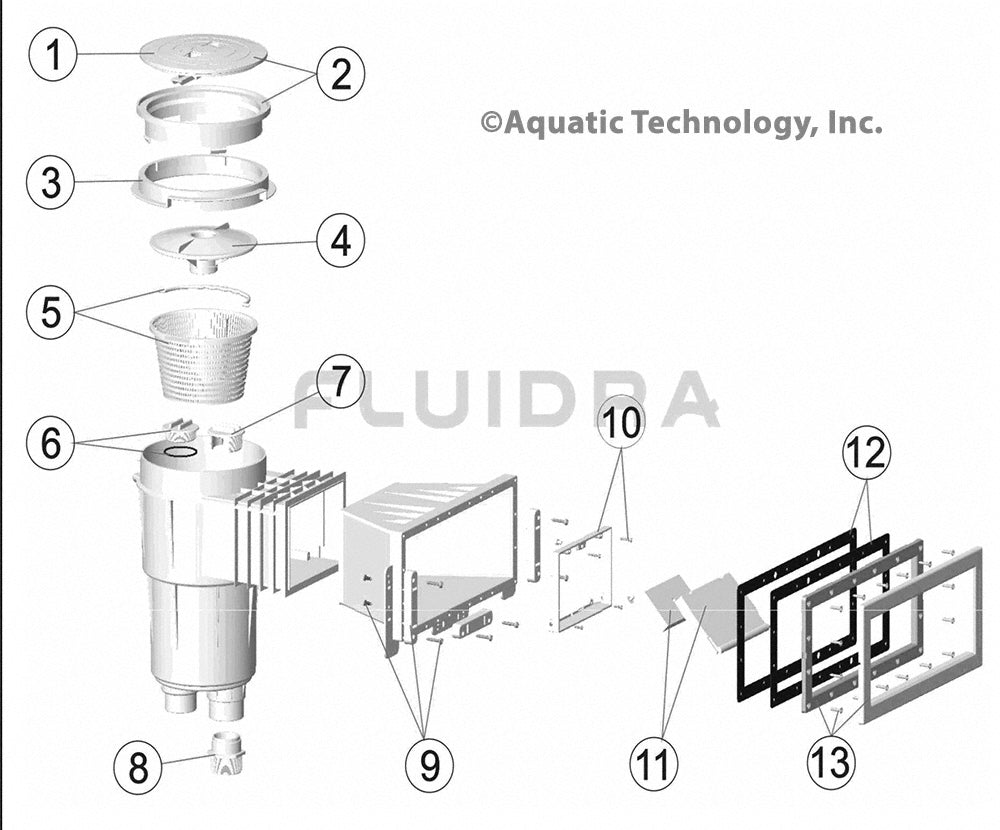 1
2
©Aquatic Technology, Inc.
3
4
5
FLUIDRA
7
6
10
12
8
9
11
13