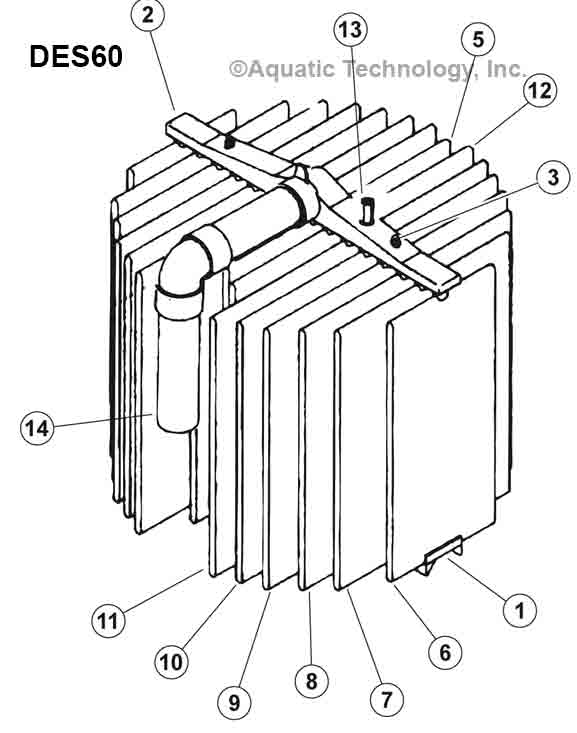 DES60

©Aquatic Technology, Inc.

2

13

5

12

3

14

11

10

9

8

7

6

1